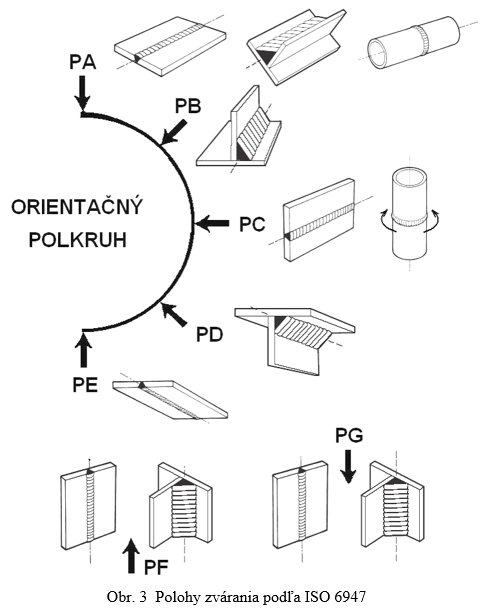 PA

PB

ORIENTAČNÝ POLKRUH

PC

PD

PE

PG

PF

Obr. 3 Polohy zvárania podľa ISO 6947